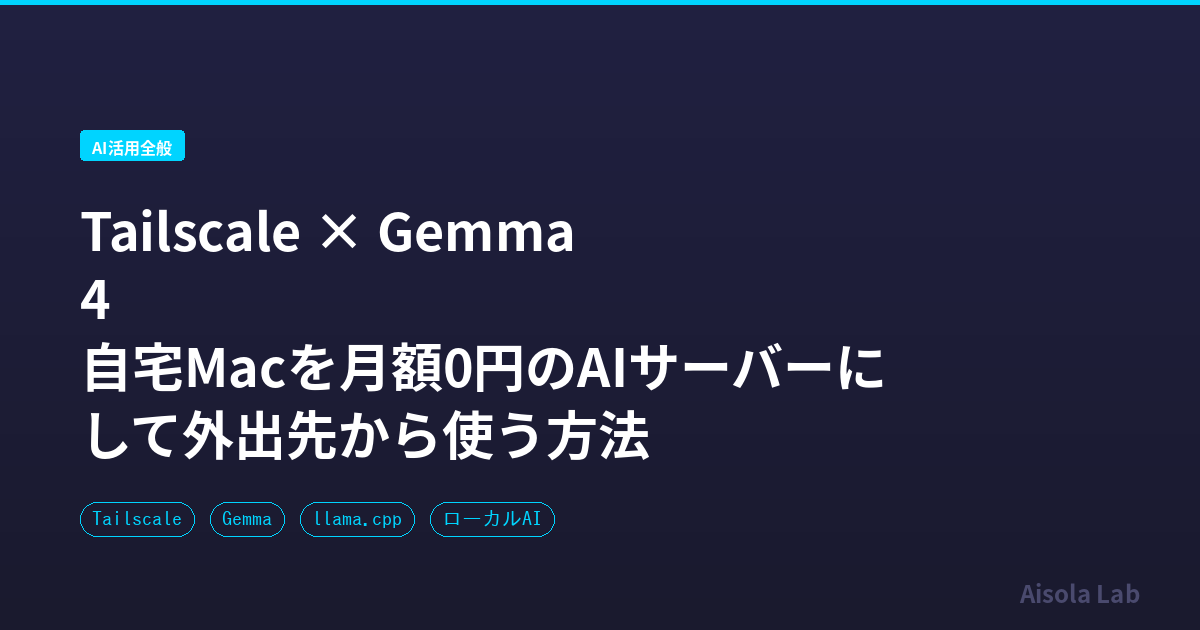 AI活用全般

Tailscale × Gemma 4
自宅Macを月額0円のAIサーバーにして外出先から使う方法

Tailscale Gemma llama.cpp ローカルAI

Aisola Lab